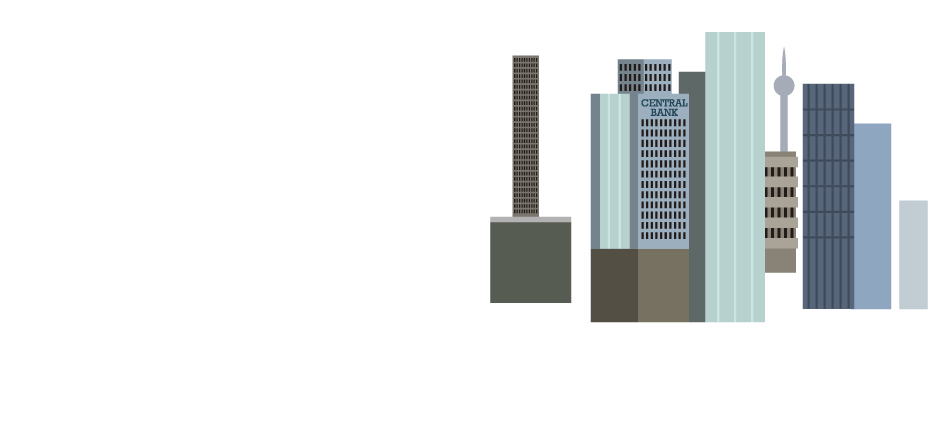 CENTRAL BANK